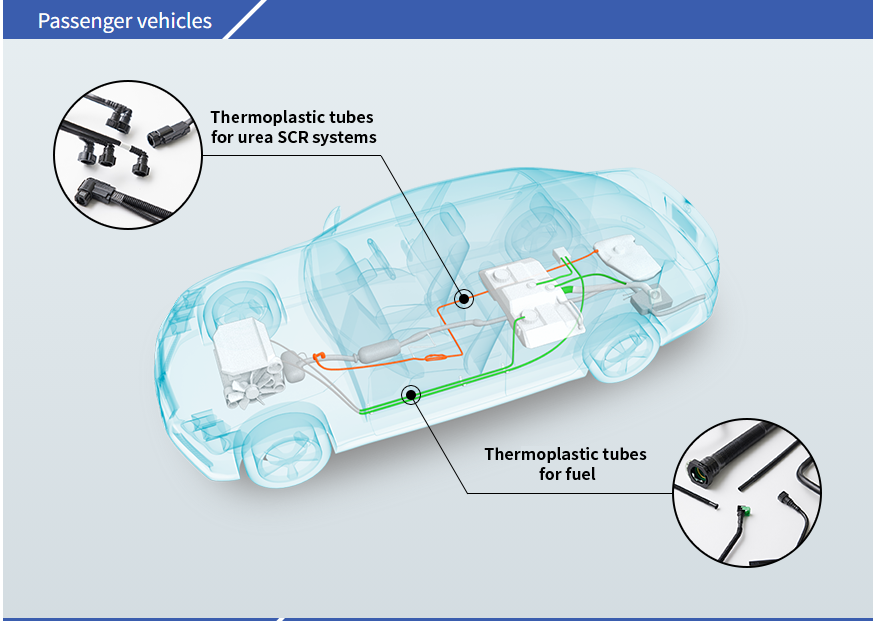 Passenger vehicles

Thermoplastic tubes for urea SCR systems

Thermoplastic tubes for fuel