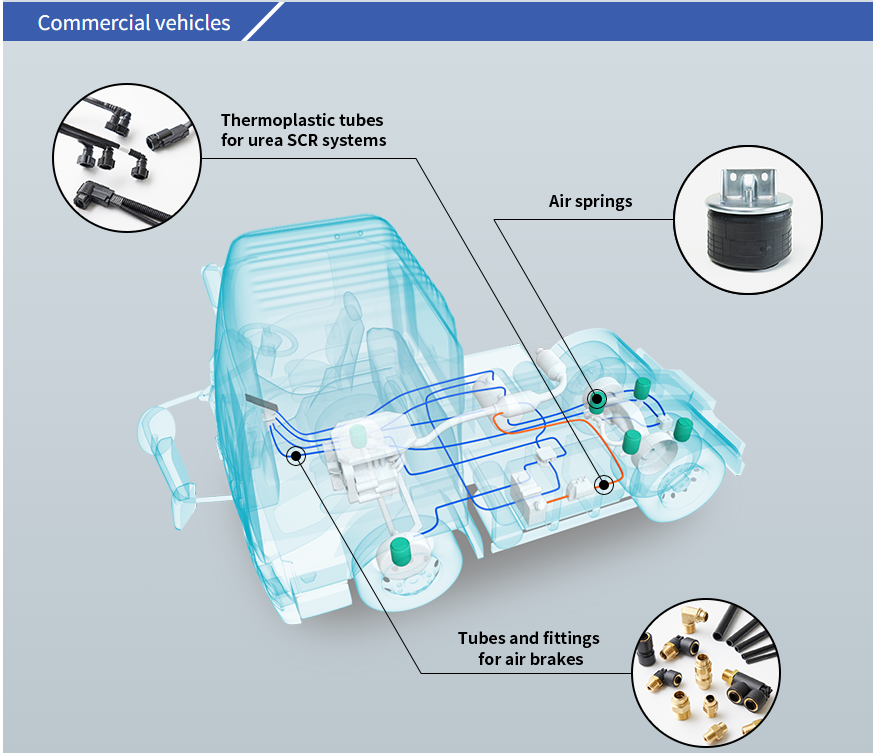 Commercial vehicles

Thermoplastic tubes for urea SCR systems

Air springs

Tubes and fittings for air brakes